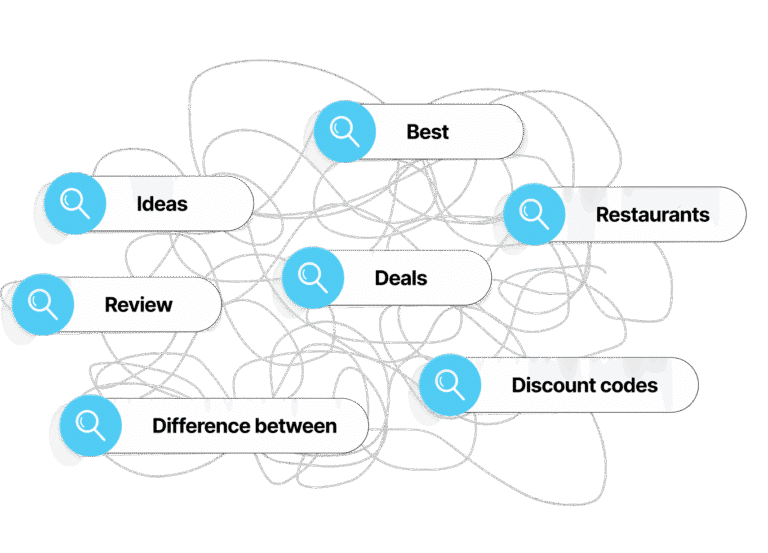 Best

Ideas

Restaurants

Deals

Review

Discount codes

Difference between